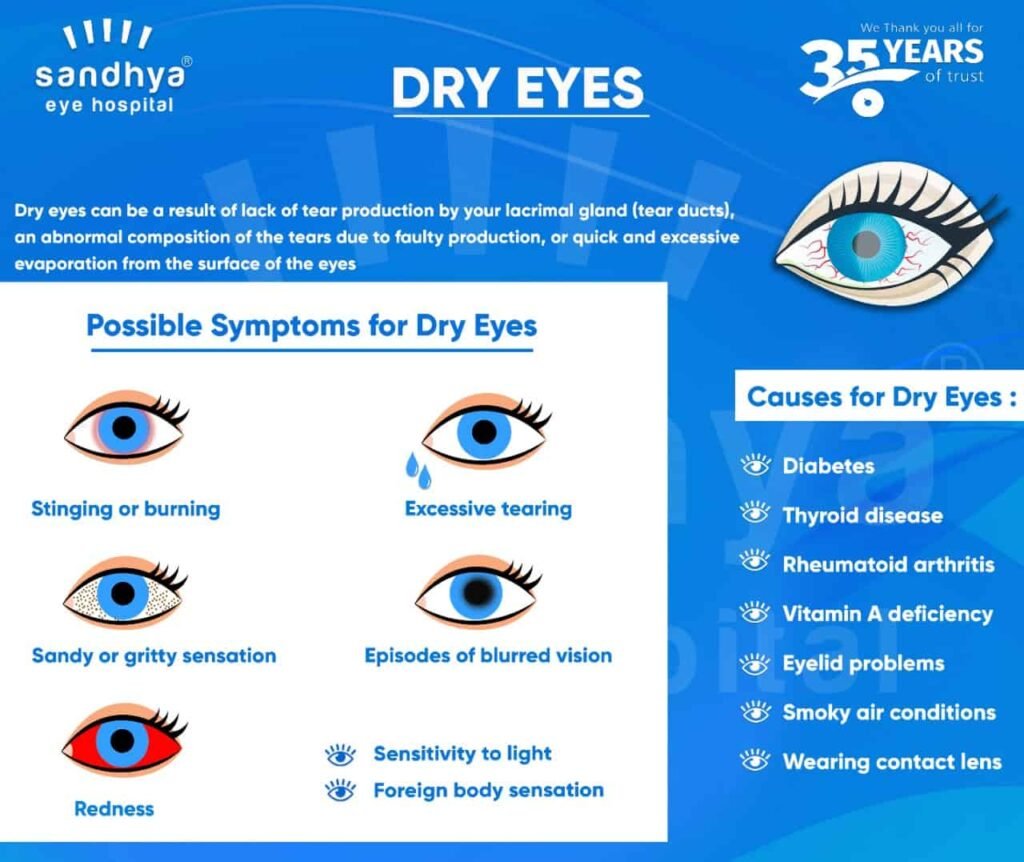 sandhya®
eye hospital

DRY EYES

We Thank you all for
35 YEARS
of trust

Dry eyes can be a result of lack of tear production by your lacrimal gland (tear ducts), an abnormal composition of the tears due to faulty production, or quick and excessive evaporation from the surface of the eyes

Possible Symptoms for Dry Eyes

Stinging or burning

Excessive tearing

Sandy or gritty sensation

Episodes of blurred vision

Redness

Sensitivity to light

Foreign body sensation

Causes for Dry Eyes :

Diabetes

Thyroid disease

Rheumatoid arthritis

Vitamin A deficiency

Eyelid problems

Smoky air conditions

Wearing contact lens