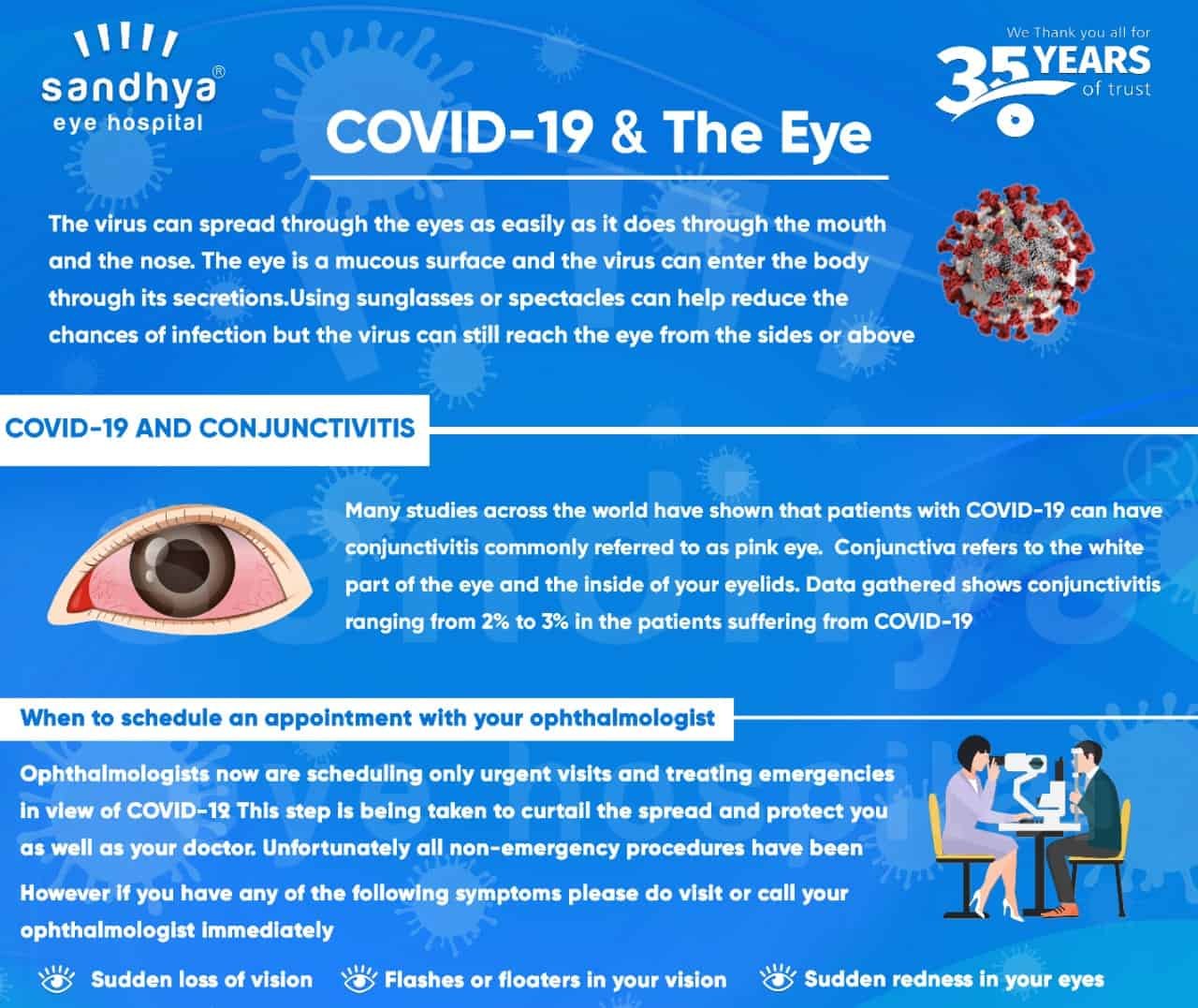 sandhya®
eye hospital

We Thank you all for
35 YEARS
of trust

COVID-19 & The Eye

The virus can spread through the eyes as easily as it does through the mouth and the nose. The eye is a mucous surface and the virus can enter the body through its secretions.Using sunglasses or spectacles can help reduce the chances of infection but the virus can still reach the eye from the sides or above

COVID-19 AND CONJUNCTIVITIS

Many studies across the world have shown that patients with COVID-19 can have conjunctivitis commonly referred to as pink eye. Conjunctiva refers to the white part of the eye and the inside of your eyelids. Data gathered shows conjunctivitis ranging from 2% to 3% in the patients suffering from COVID-19

When to schedule an appointment with your ophthalmologist

Ophthalmologists now are scheduling only urgent visits and treating emergencies in view of COVID-19 This step is being taken to curtail the spread and protect you as well as your doctor. Unfortunately all non-emergency procedures have been

However if you have any of the following symptoms please do visit or call your ophthalmologist immediately

Sudden loss of vision
Flashes or floaters in your vision
Sudden redness in your eyes